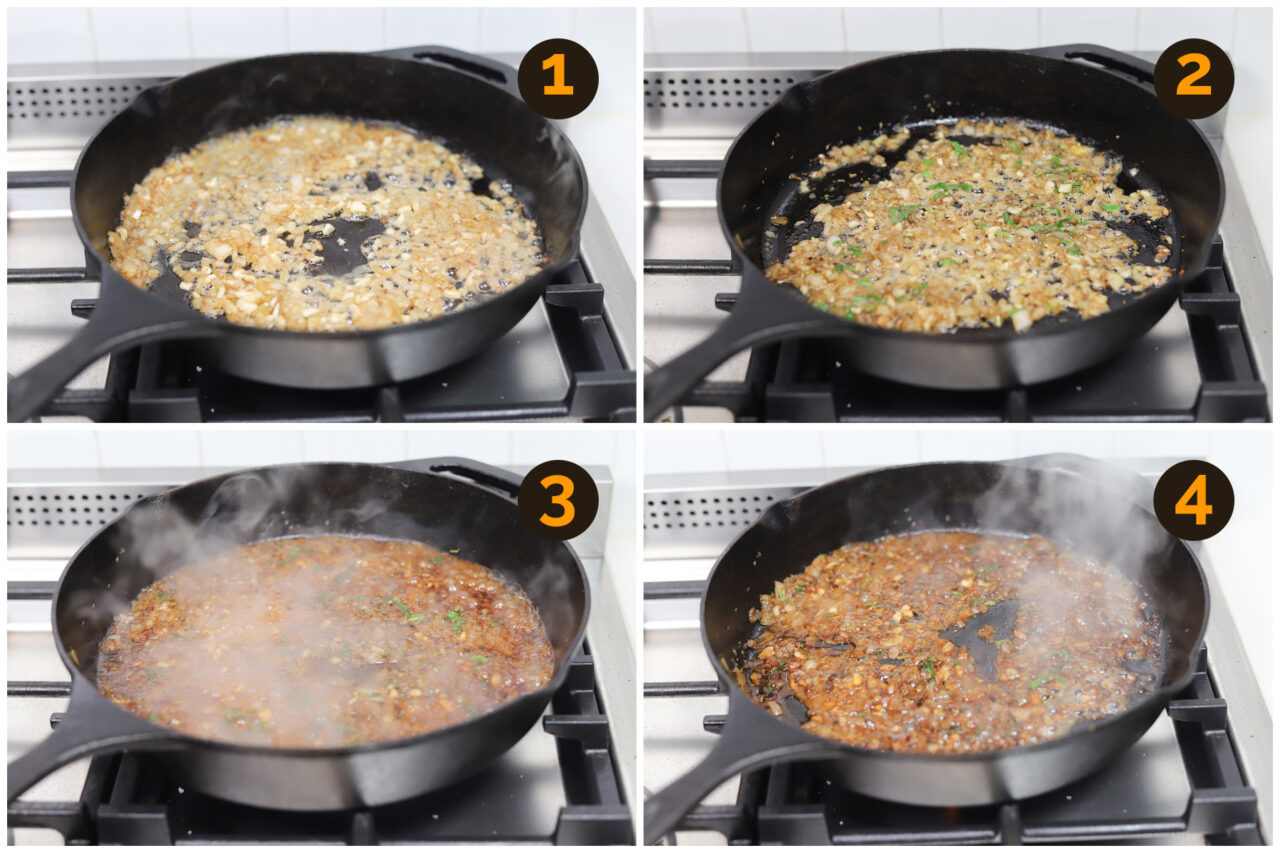 1
2
3
4